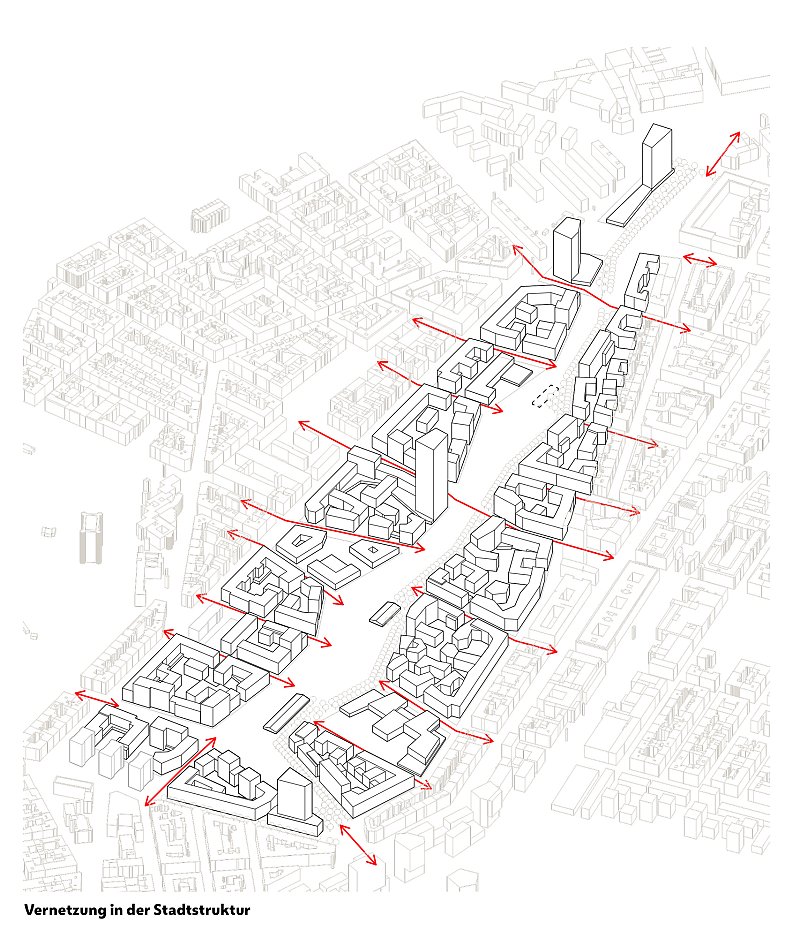 Vernetzung in der Stadtstruktur