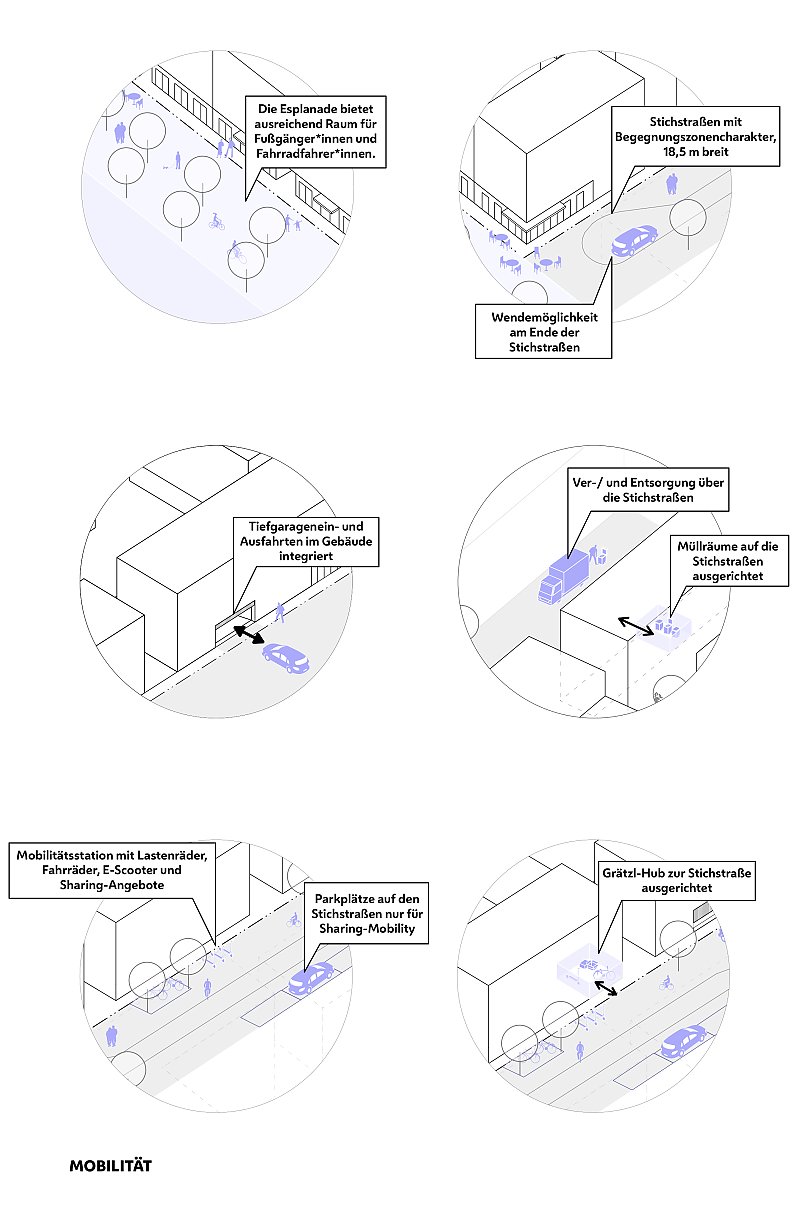 Die Esplanade bietet ausreichend Raum für Fußgänger*innen und Fahrradfahrer*innen.

Stichstraßen mit Begegnungszonencharakter, 18,5 m breit

Wendemöglichkeit am Ende der Stichstraßen

Tiefgaragenein- und Ausfahrten im Gebäude integriert

Ver-/ und Entsorgung über die Stichstraßen

Müllräume auf die Stichstraßen ausgerichtet

Mobilitätsstation mit Lastenräder, Fahrräder, E-Scooter und Sharing-Angebote

Parkplätze auf den Stichstraßen nur für Sharing-Mobility

Grätzl-Hub zur Stichstraße ausgerichtet

MOBILITÄT