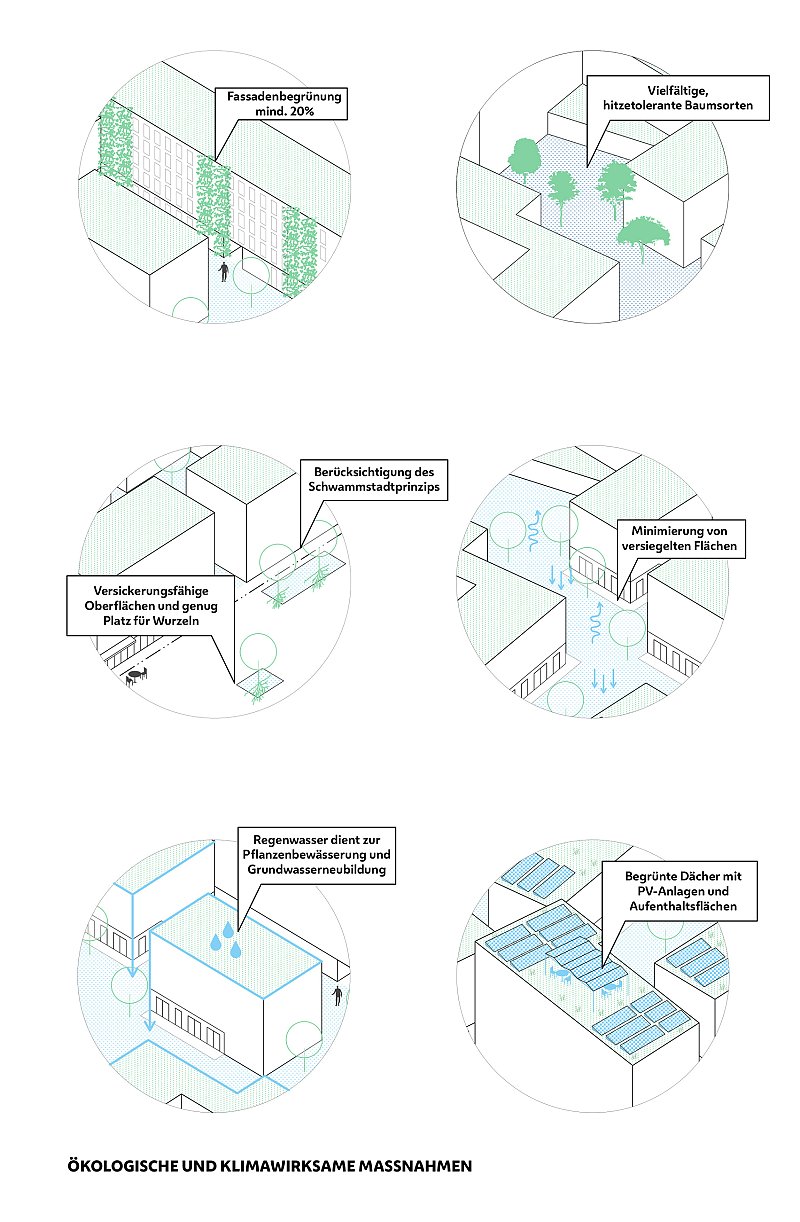 Fassadenbegrünung mind. 20%

Vielfältige, hitzetolerante Baumsorten

Berücksichtigung des Schwammstadtprinzips

Versickerungsfähige Oberflächen und genug Platz für Wurzeln

Minimierung von versiegelten Flächen

Regenwasser dient zur Pflanzenbewässerung und Grundwasserneubildung

Begrünte Dächer mit PV-Anlagen und Aufenthaltsflächen

ÖKOLOGISCHE UND KLIMAWIRKSAME MASSNAHMEN