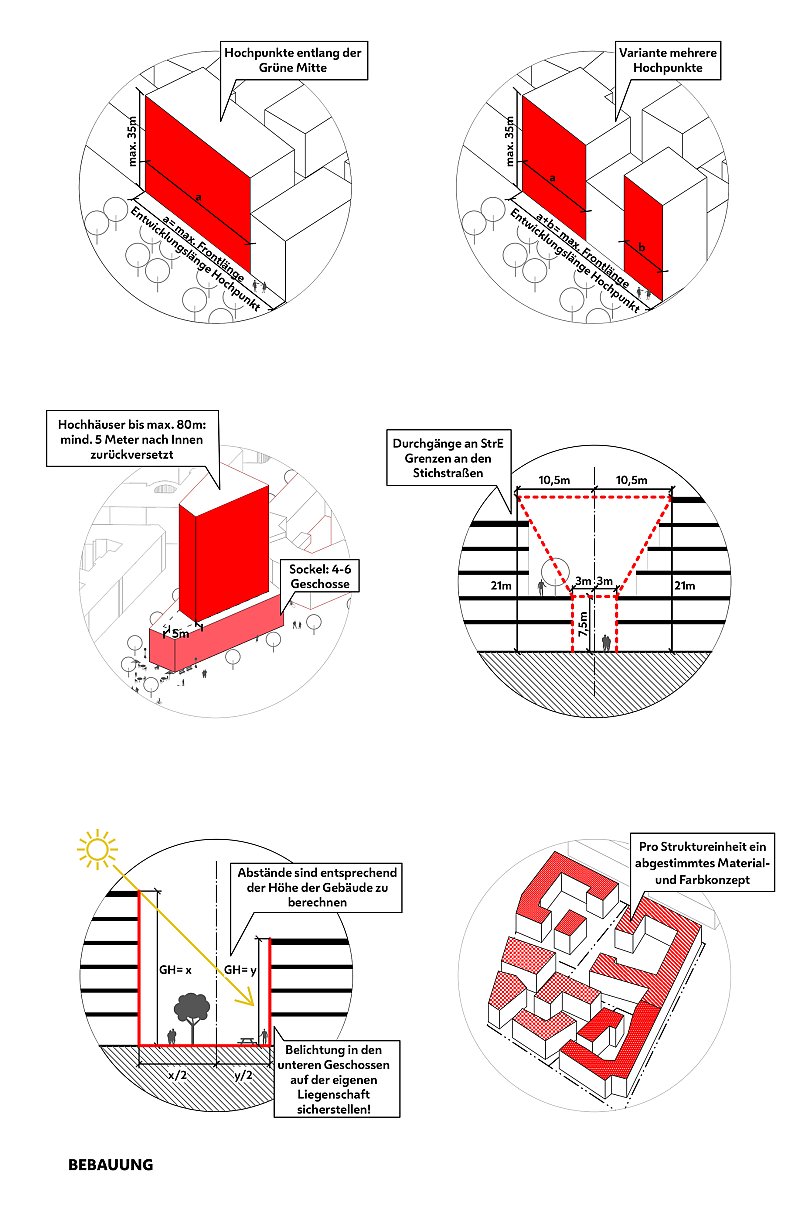 Hochpunkte entlang der Grüne Mitte

max. 35m

a

a= max. Frontlänge Entwicklungslänge Hochpunkt

Variante mehrere Hochpunkte

max. 35m

a

b

a+b= max. Frontlänge Entwicklungslänge Hochpunkt

Hochhäuser bis max. 80m: mind. 5 Meter nach Innen zurückversetzt

Sockel: 4-6 Geschosse

5m

Durchgänge an StrE Grenzen an den Stichstraßen

10,5m

10,5m

21m

3m

3m

21m

7,5m

Abstände sind entsprechend der Höhe der Gebäude zu berechnen

GH= x

GH= y

x/2

y/2

Belichtung in den unteren Geschossen auf der eigenen Liegenschaft sicherstellen!

Pro Struktureinheit ein abgestimmtes Material- und Farbkonzept

BEBAUUNG