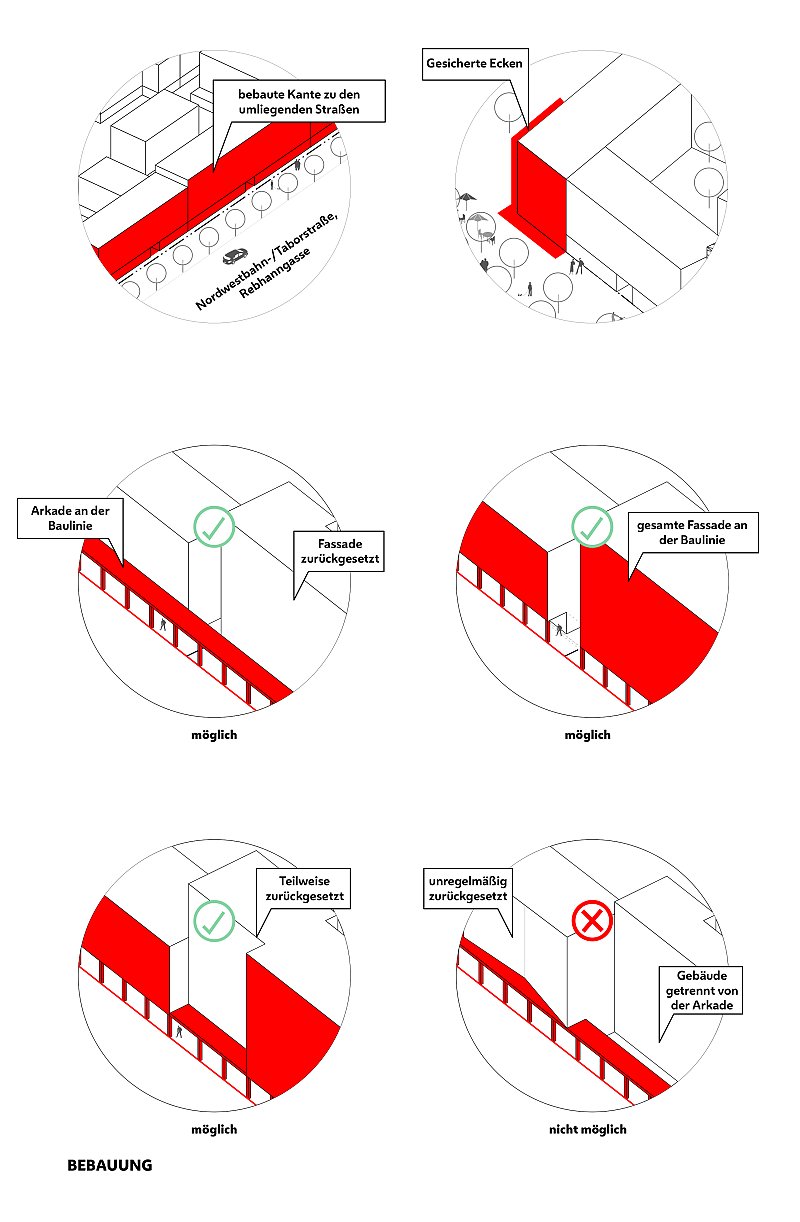 bebaute Kante zu den umliegenden Straßen

Nordwestbahn-/Taborstraße, Rebhanngasse

Gesicherte Ecken

Arkade an der Baulinie

Fassade zurückgesetzt

möglich

gesamte Fassade an der Baulinie

möglich

Teilweise zurückgesetzt

möglich

unregelmäßig zurückgesetzt

Gebäude getrennt von der Arkade

nicht möglich

BEBAUUNG